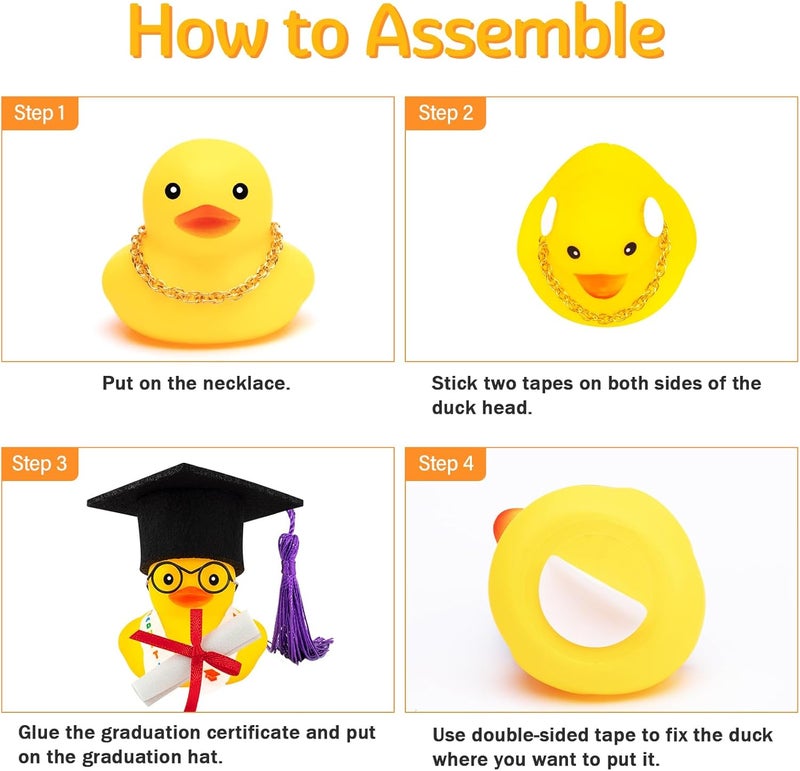 How to Assemble

Step 1

Put on the necklace.

Step 2

Stick two tapes on both sides of the duck head.

Step 3

Glue the graduation certificate and put on the graduation hat.

Step 4

Use double-sided tape to fix the duck where you want to put it.